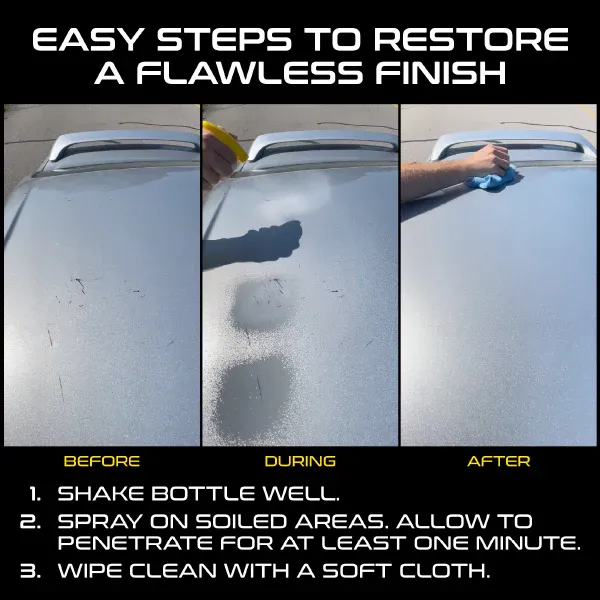 EASY STEPS TO RESTORE A FLAWLESS FINISH

BEFORE

DURING

AFTER

1. SHAKE BOTTLE WELL.
2. SPRAY ON SOILED AREAS. ALLOW TO PENETRATE FOR AT LEAST ONE MINUTE.
3. WIPE CLEAN WITH A SOFT CLOTH.